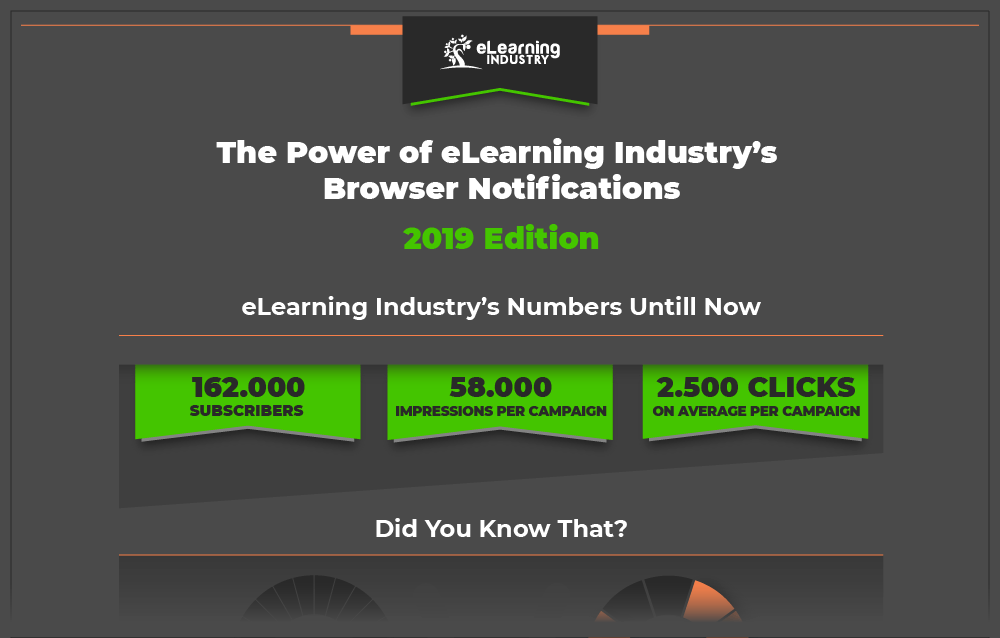 eLearning INDUSTRY

The Power of eLearning Industry's Browser Notifications

2019 Edition

eLearning Industry's Numbers Untill Now

162.000
SUBSCRIBERS

58.000
IMPRESSIONS PER CAMPAIGN

2.500 CLICKS
ON AVERAGE PER CAMPAIGN

Did You Know That?