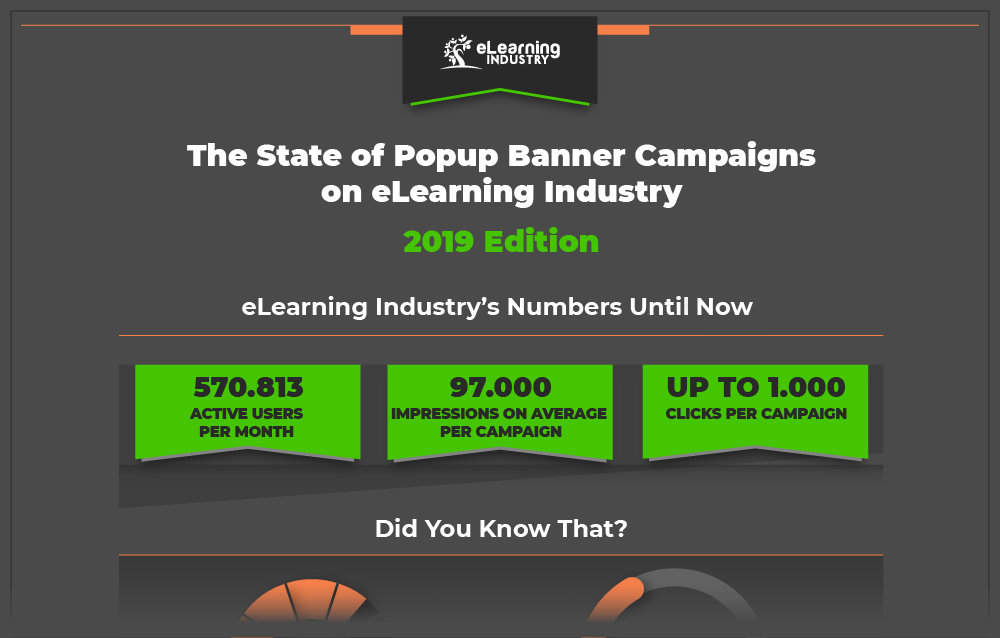 eLearning INDUSTRY

The State of Popup Banner Campaigns on eLearning Industry

2019 Edition

eLearning Industry's Numbers Until Now

570.813
ACTIVE USERS PER MONTH

97.000
IMPRESSIONS ON AVERAGE PER CAMPAIGN

UP TO 1.000
CLICKS PER CAMPAIGN

Did You Know That?