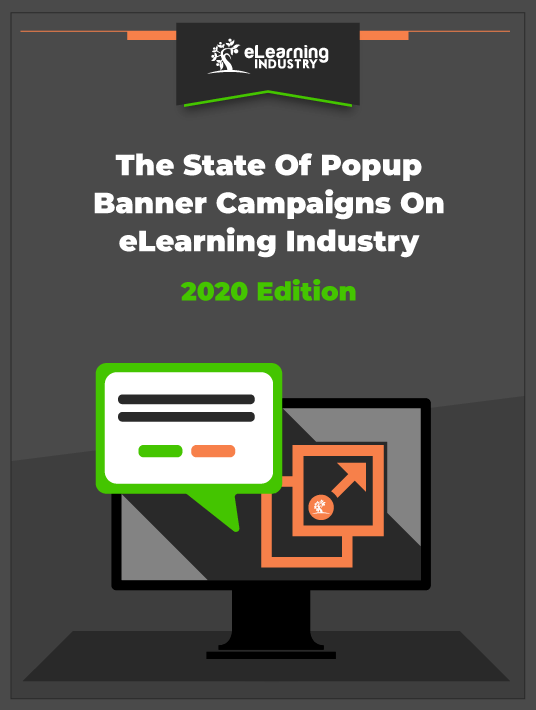 eLearning INDUSTRY

The State Of Popup Banner Campaigns On eLearning Industry

2020 Edition