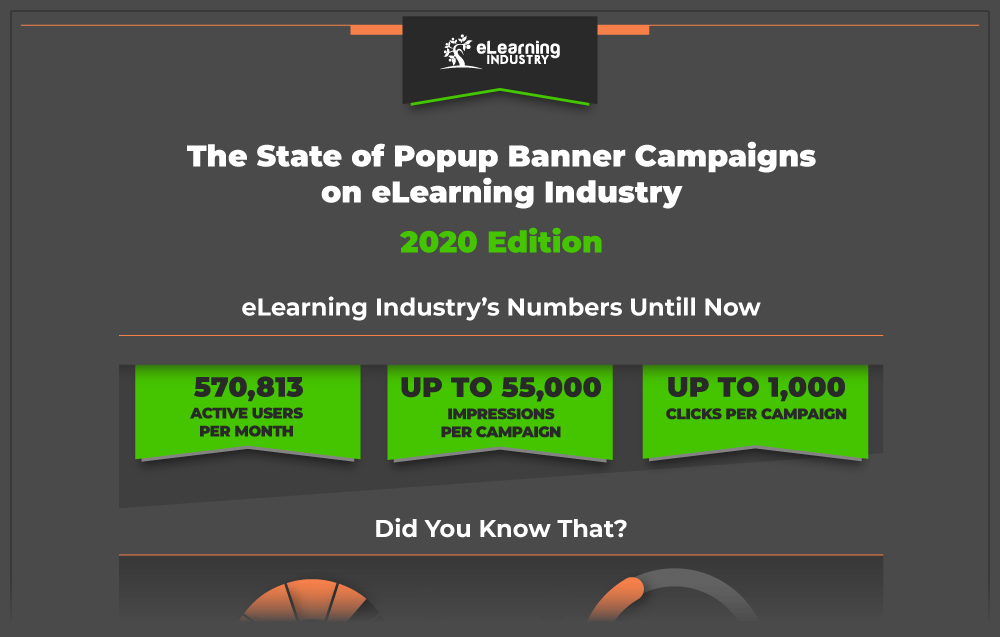 eLearning INDUSTRY

The State of Popup Banner Campaigns on eLearning Industry

2020 Edition

eLearning Industry's Numbers Untill Now

570,813
ACTIVE USERS PER MONTH

UP TO 55,000
IMPRESSIONS PER CAMPAIGN

UP TO 1,000
CLICKS PER CAMPAIGN

Did You Know That?