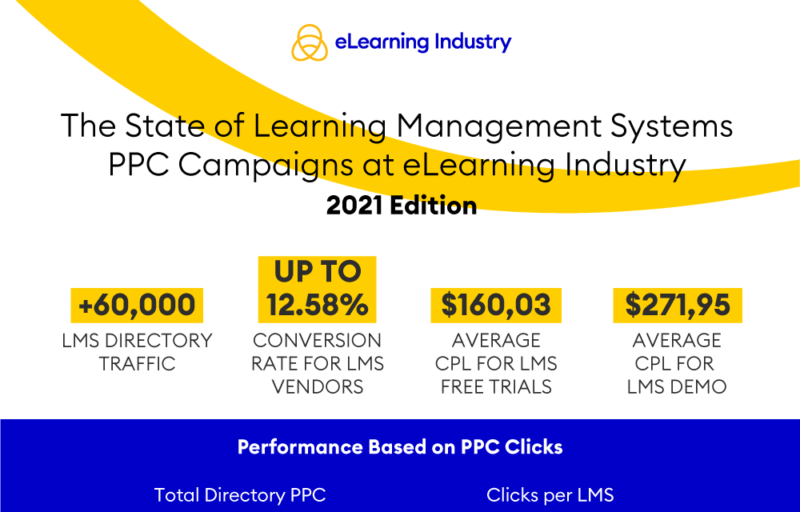 eLearning Industry

The State of Learning Management Systems PPC Campaigns at eLearning Industry

2021 Edition

+60,000
LMS DIRECTORY TRAFFIC

UP TO 12.58%
CONVERSION RATE FOR LMS VENDORS

$160,03
AVERAGE CPL FOR LMS FREE TRIALS

$271,95
AVERAGE CPL FOR LMS DEMO

Performance Based on PPC Clicks

Total Directory PPC

Clicks per LMS