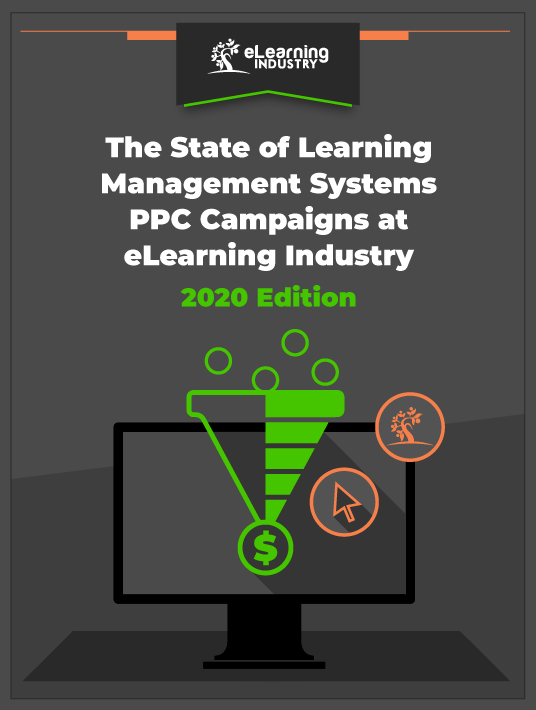 eLearning INDUSTRY

The State of Learning Management Systems PPC Campaigns at eLearning Industry

2020 Edition

$