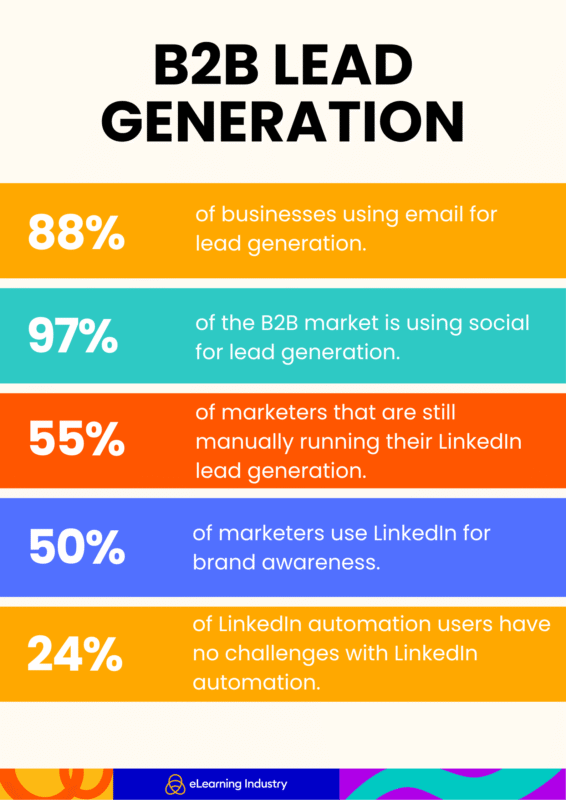 B2B LEAD GENERATION

88% of businesses using email for lead generation.

97% of the B2B market is using social for lead generation.

55% of marketers that are still manually running their LinkedIn lead generation.

50% of marketers use LinkedIn for brand awareness.

24% of LinkedIn automation users have no challenges with LinkedIn automation.

eLearning Industry