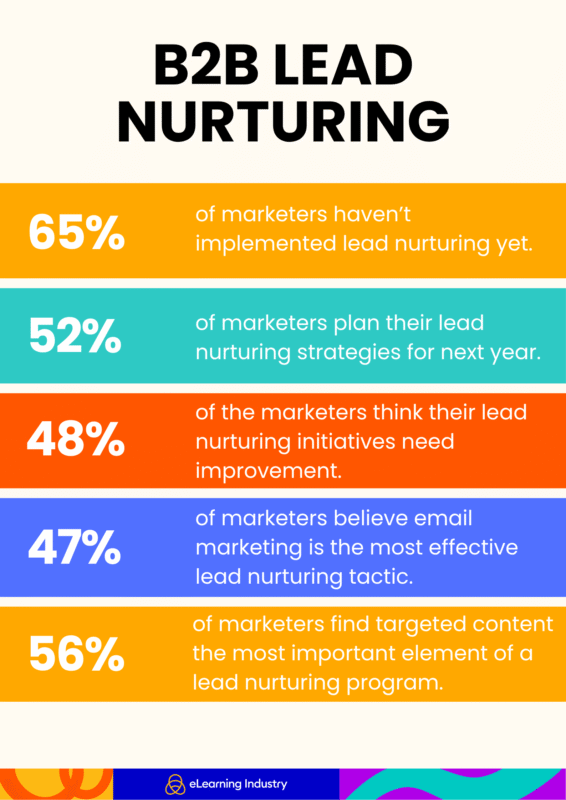 B2B LEAD NURTURING

65% of marketers haven't implemented lead nurturing yet.

52% of marketers plan their lead nurturing strategies for next year.

48% of the marketers think their lead nurturing initiatives need improvement.

47% of marketers believe email marketing is the most effective lead nurturing tactic.

56% of marketers find targeted content the most important element of a lead nurturing program.

eLearning Industry