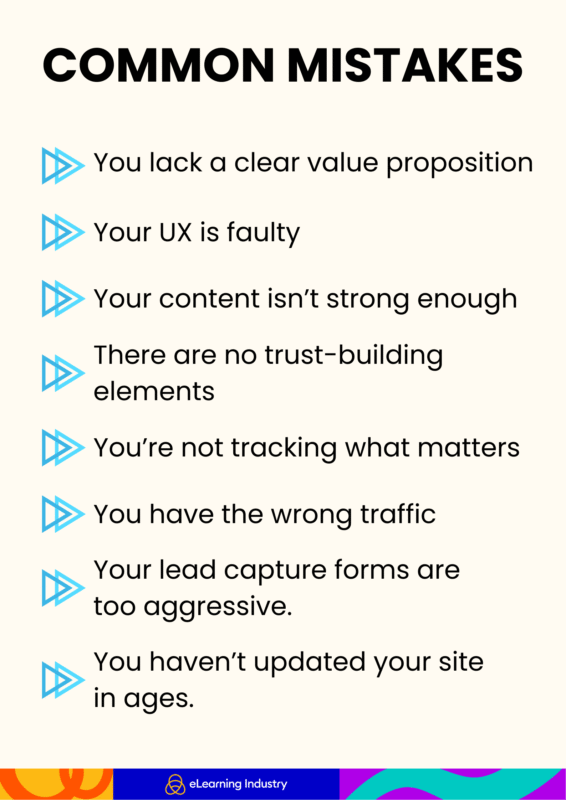 COMMON MISTAKES

You lack a clear value proposition

Your UX is faulty

Your content isn't strong enough

There are no trust-building elements

You're not tracking what matters

You have the wrong traffic

Your lead capture forms are too aggressive.

You haven't updated your site in ages.

eLearning Industry