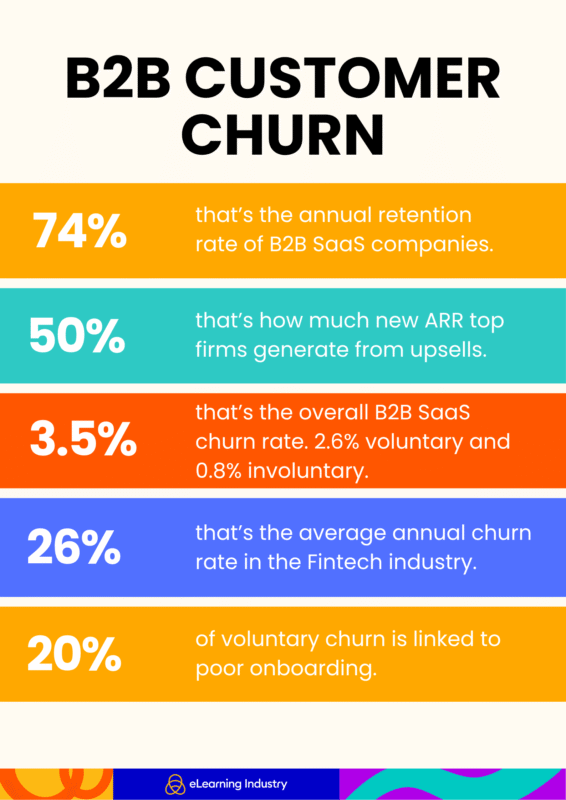 B2B CUSTOMER CHURN

74% that's the annual retention rate of B2B SaaS companies.

50% that's how much new ARR top firms generate from upsells.

3.5% that's the overall B2B SaaS churn rate. 2.6% voluntary and 0.8% involuntary.

26% that's the average annual churn rate in the Fintech industry.

20% of voluntary churn is linked to poor onboarding.

eLearning Industry