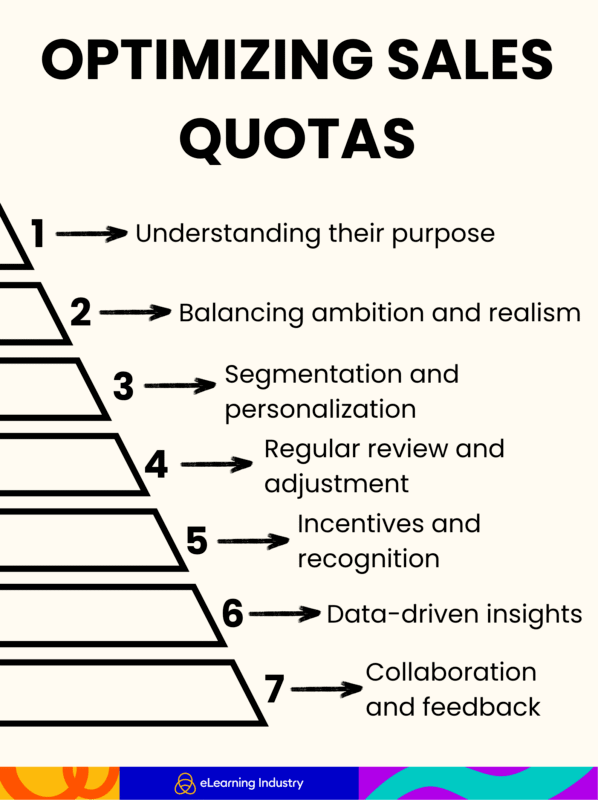 OPTIMIZING SALES QUOTAS

1 Understanding their purpose

2 Balancing ambition and realism

3 Segmentation and personalization

4 Regular review and adjustment

5 Incentives and recognition

6 Data-driven insights

7 Collaboration and feedback

eLearning Industry