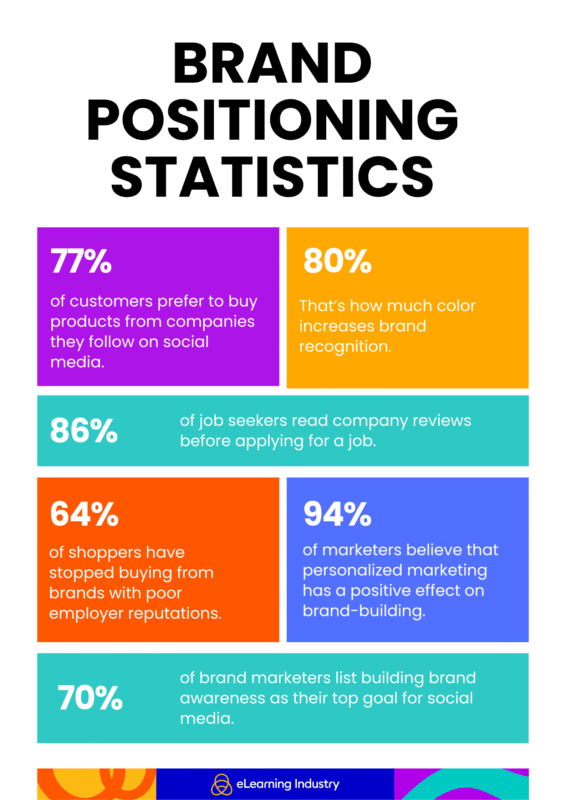 BRAND POSITIONING STATISTICS

77%

of customers prefer to buy products from companies they follow on social media.

80%

That's how much color increases brand recognition.

86%

of job seekers read company reviews before applying for a job.

64%

of shoppers have stopped buying from brands with poor employer reputations.

94%

of marketers believe that personalized marketing has a positive effect on brand-building.

70%

of brand marketers list building brand awareness as their top goal for social media.

eLearning Industry