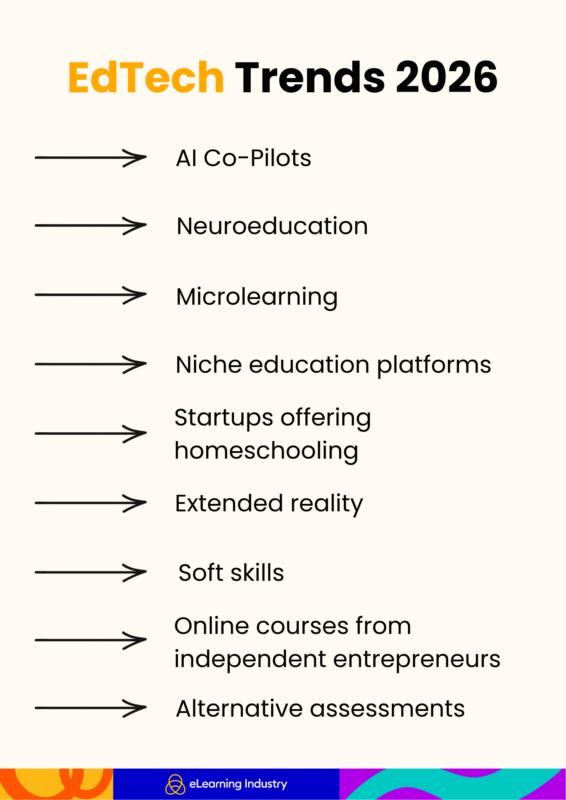 EdTech Trends 2026

AI Co-Pilots

Neuroeducation

Microlearning

Niche education platforms

Startups offering homeschooling

Extended reality

Soft skills

Online courses from independent entrepreneurs

Alternative assessments

eLearning Industry