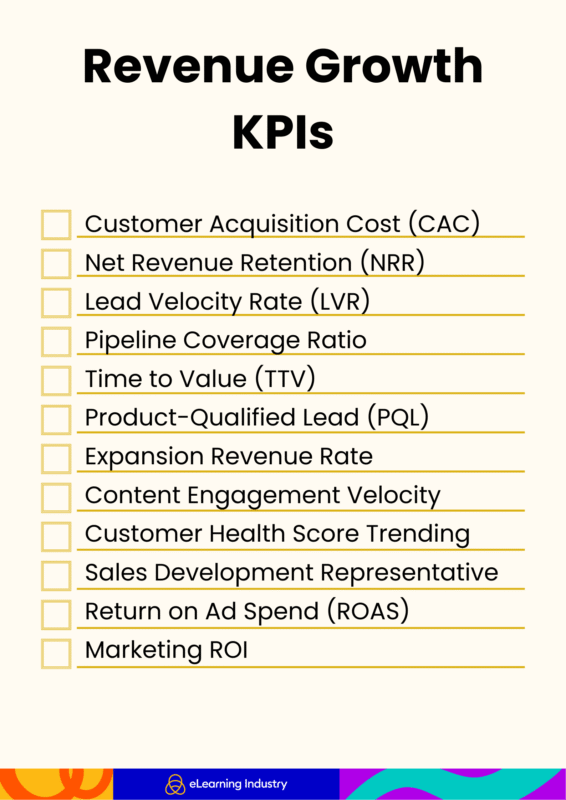 Revenue Growth KPIs

Customer Acquisition Cost (CAC)
Net Revenue Retention (NRR)
Lead Velocity Rate (LVR)
Pipeline Coverage Ratio
Time to Value (TTV)
Product-Qualified Lead (PQL)
Expansion Revenue Rate
Content Engagement Velocity
Customer Health Score Trending
Sales Development Representative
Return on Ad Spend (ROAS)
Marketing ROI

eLearning Industry