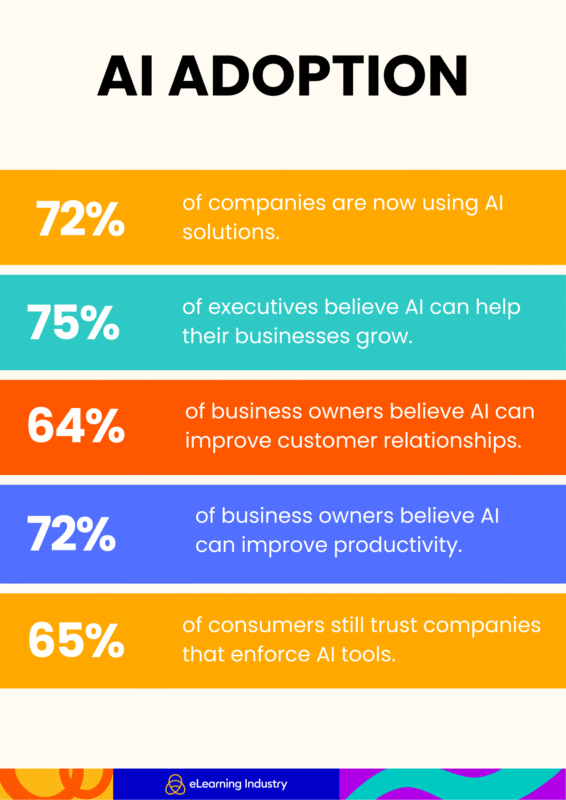 AI ADOPTION

72% of companies are now using AI solutions.

75% of executives believe AI can help their businesses grow.

64% of business owners believe AI can improve customer relationships.

72% of business owners believe AI can improve productivity.

65% of consumers still trust companies that enforce AI tools.

eLearning Industry