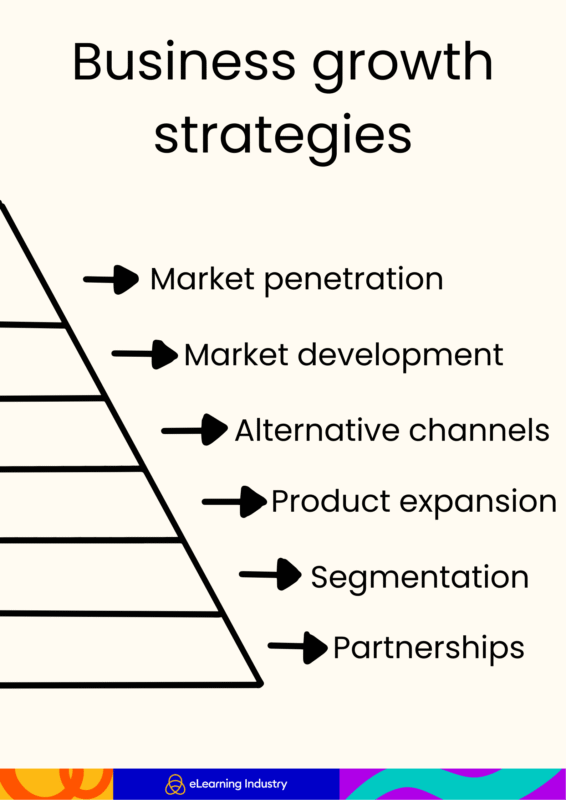 Business growth strategies

Market penetration

Market development

Alternative channels

Product expansion

Segmentation

Partnerships

eLearning Industry